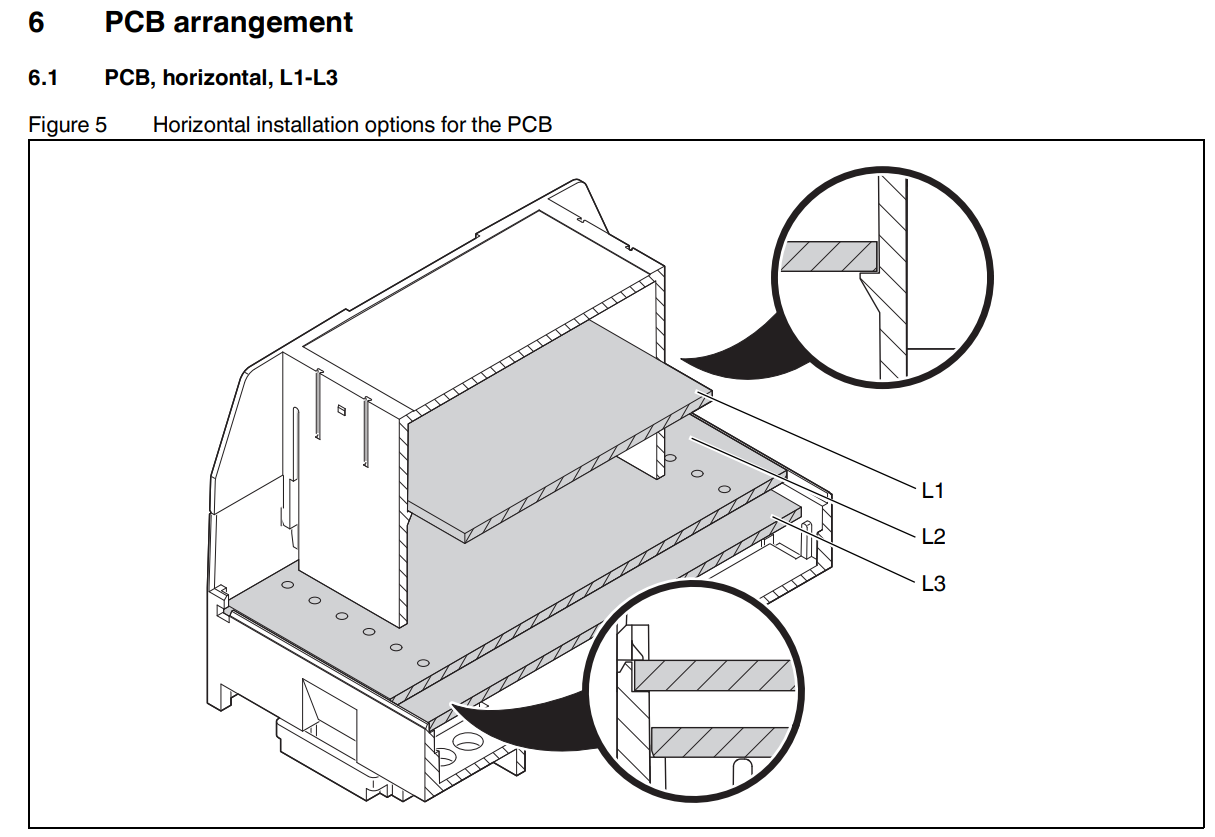 6 PCB arrangement

6.1 PCB, horizontal, L1-L3

Figure 5 Horizontal installation options for the PCB

L1
L2
L3